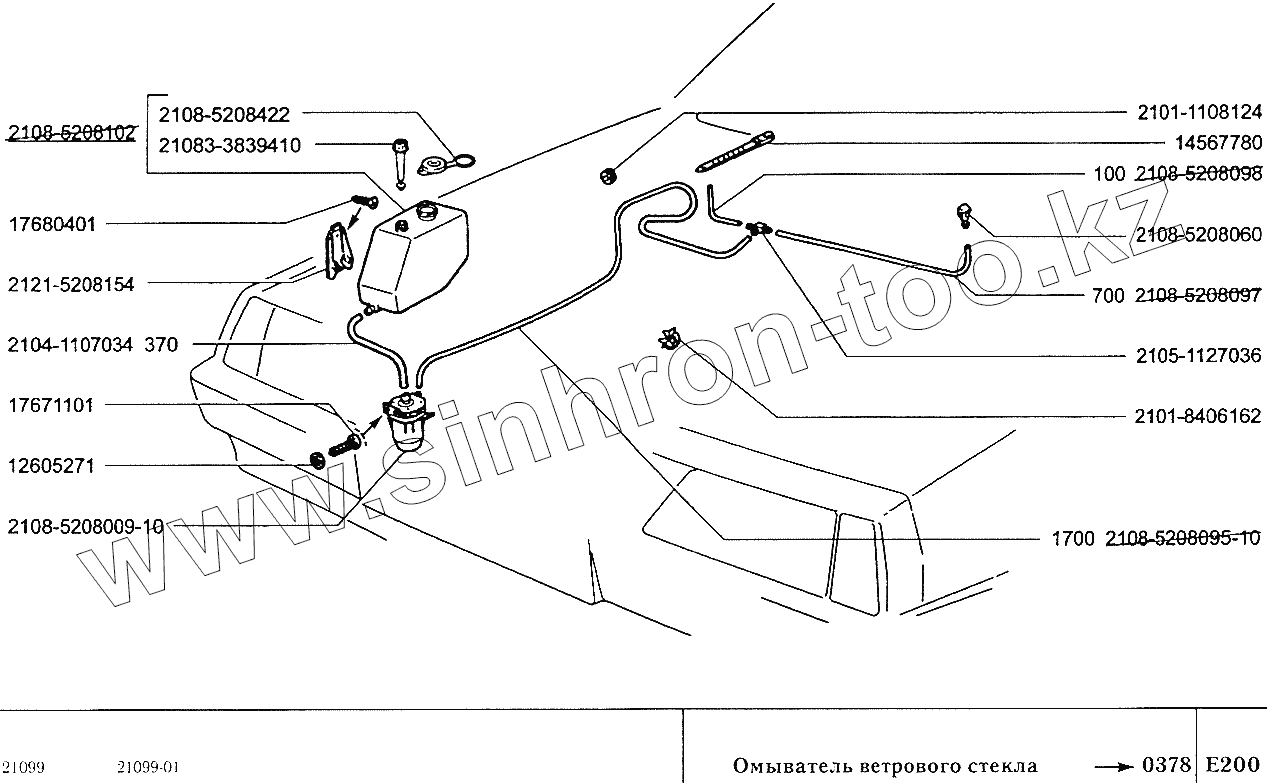 2108-5208102

2108-5208422

21083-3839410

17680401

2121-5208154

2104-1107034 370

17671101

12605271

2108-5208009-10

2101-1108124

14567780

100 2108-5208098

2108-5208060

700 2108-5208097

2105-1127036

2101-8406162

1700 2108-5208095-10

www.sinhron-too.kz

21099 21099-01

Омыватель ветрового стекла → 0378 E200